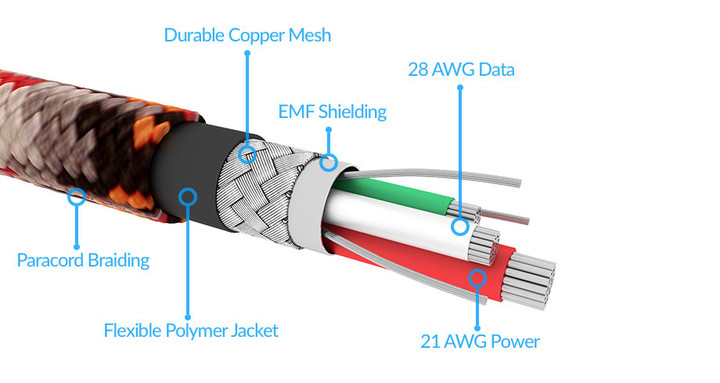 Durable Copper Mesh

28 AWG Data

EMF Shielding

Paracord Braiding

Flexible Polymer Jacket

21 AWG Power